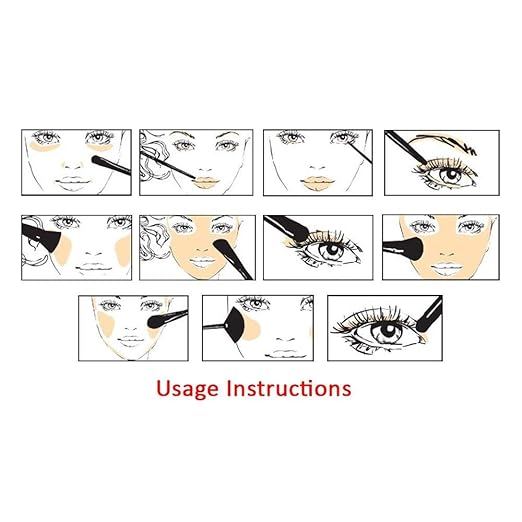 Usage Instructions