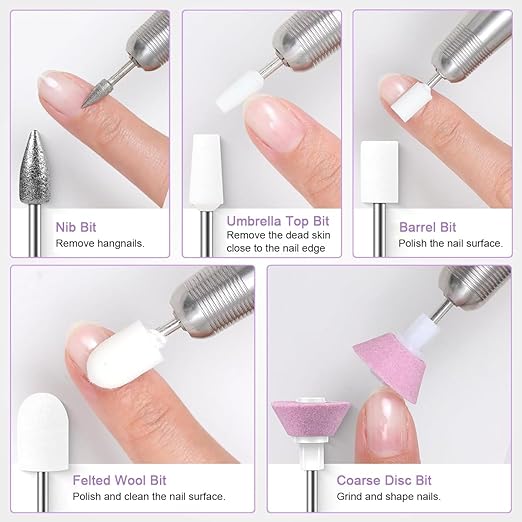 Nib Bit
Remove hangnails.

Umbrella Top Bit
Remove the dead skin close to the nail edge

Barrel Bit
Polish the nail surface.

Felted Wool Bit
Polish and clean the nail surface.

Coarse Disc Bit
Grind and shape nails.