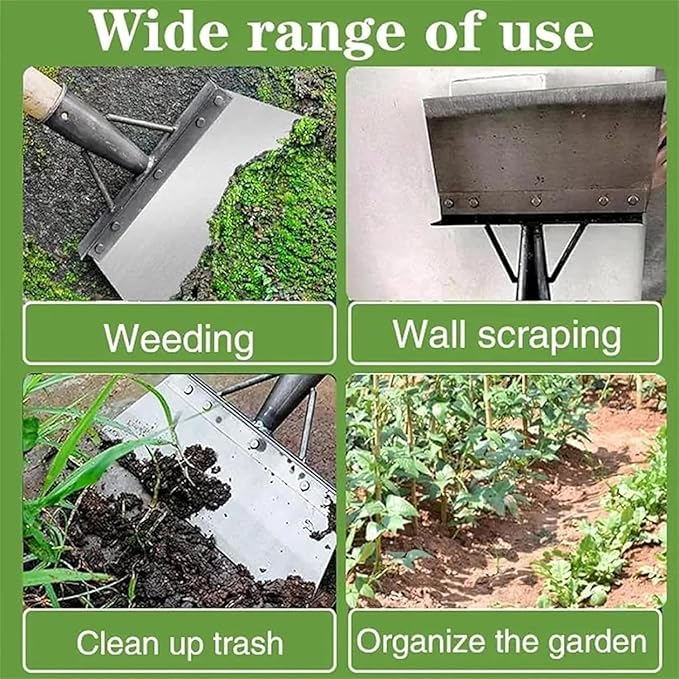 Wide range of use

Weeding

Wall scraping

Clean up trash

Organize the garden