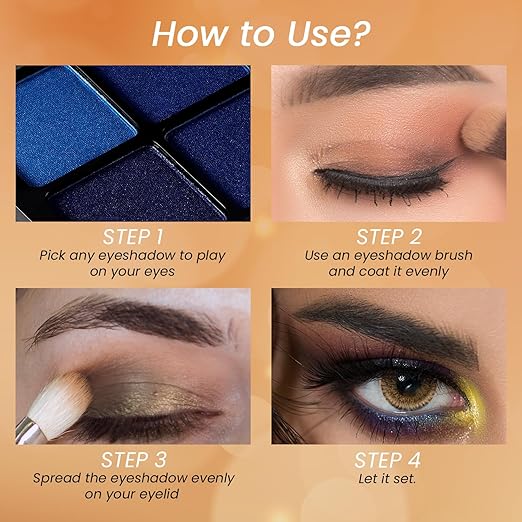 How to Use?

STEP 1
Pick any eyeshadow to play on your eyes

STEP 2
Use an eyeshadow brush and coat it evenly

STEP 3
Spread the eyeshadow evenly on your eyelid

STEP 4
Let it set.