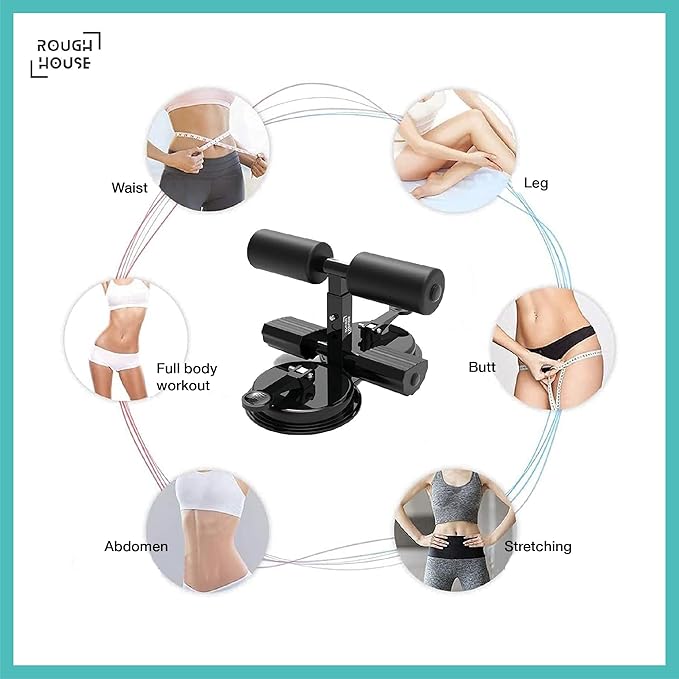 ROUGH
HOUSE

Waist

Leg

Full body workout

Butt

Abdomen

Stretching