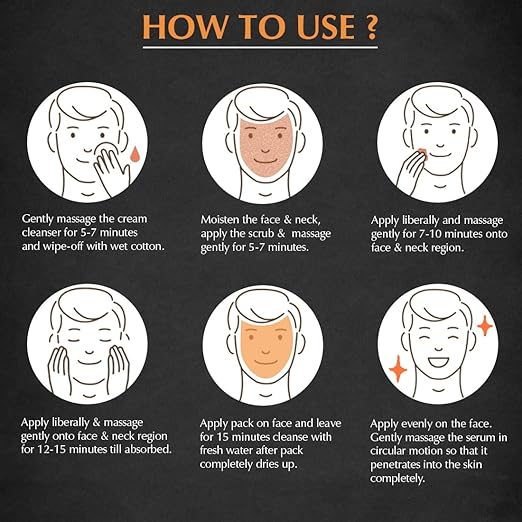 HOW TO USE ?

Gently massage the cream cleanser for 5-7 minutes and wipe-off with wet cotton.

Moisten the face & neck, apply the scrub & massage gently for 5-7 minutes.

Apply liberally and massage gently for 7-10 minutes onto face & neck region.

Apply liberally & massage gently onto face & neck region for 12-15 minutes till absorbed.

Apply pack on face and leave for 15 minutes cleanse with fresh water after pack completely dries up.

Apply evenly on the face. Gently massage the serum in circular motion so that it penetrates into the skin completely.