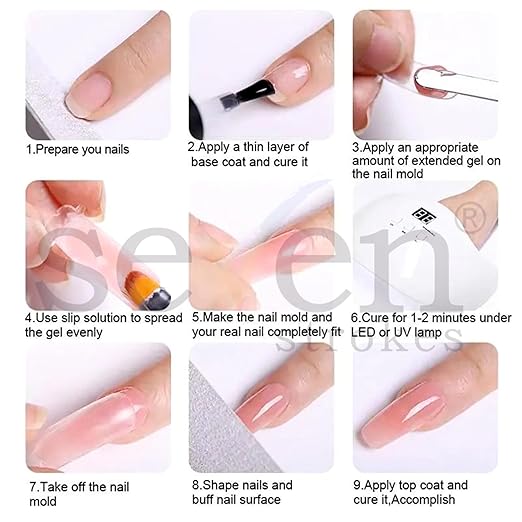 1.Prepare you nails

2.Apply a thin layer of base coat and cure it

3.Apply an appropriate amount of extended gel on the nail mold

4.Use slip solution to spread the gel evenly

5.Make the nail mold and your real nail completely fit

6.Cure for 1-2 minutes under LED or UV lamp

7.Take off the nail mold

8.Shape nails and buff nail surface

9.Apply top coat and cure it,Accomplish

seven®
strokes