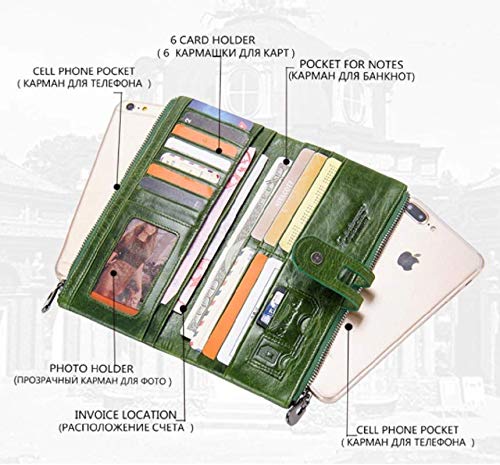 6 CARD HOLDER
( 6 КАРМАШКИ ДЛЯ КАРТ )

CELL PHONE POCKET
( КАРМАН ДЛЯ ТЕЛЕФОНА )

POCKET FOR NOTES
(КАРМАН ДЛЯ БАНКНОТ)

PHOTO HOLDER
(ПРОЗРАЧНЫЙ КАРМАН ДЛЯ ФОТО )

INVOICE LOCATION
(РАСПОЛОЖЕНИЕ СЧЕТА )

CELL PHONE POCKET
( КАРМАН ДЛЯ ТЕЛЕФОНА )