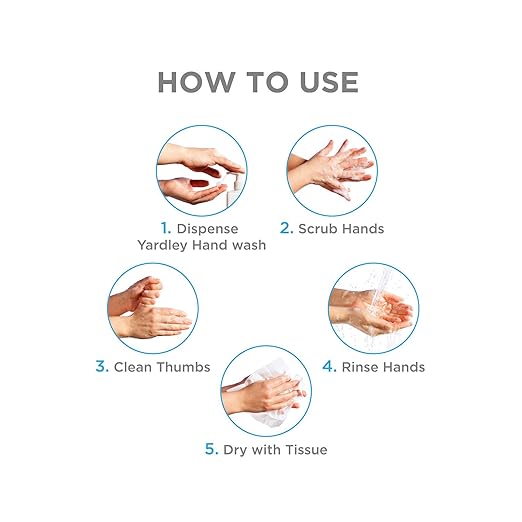 HOW TO USE

1. Dispense Yardley Hand wash

2. Scrub Hands

3. Clean Thumbs

4. Rinse Hands

5. Dry with Tissue