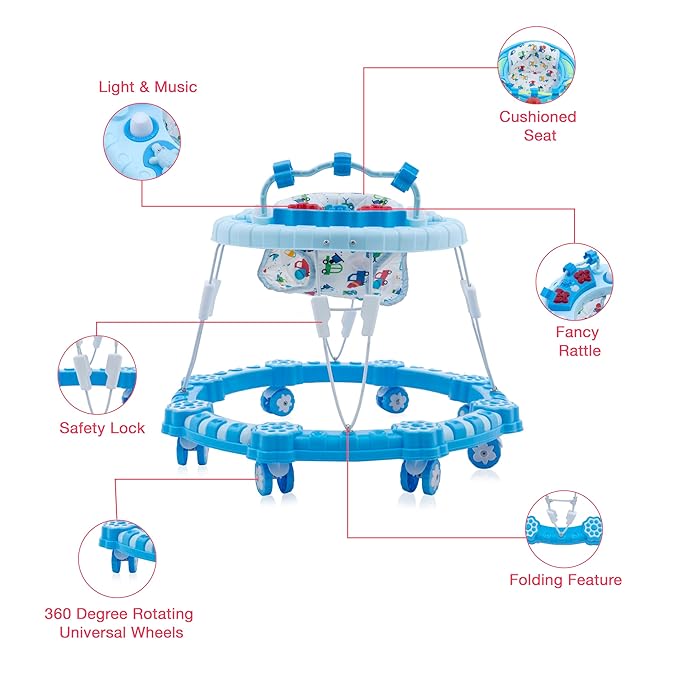 Light & Music

Cushioned Seat

Fancy Rattle

Safety Lock

Folding Feature

360 Degree Rotating Universal Wheels