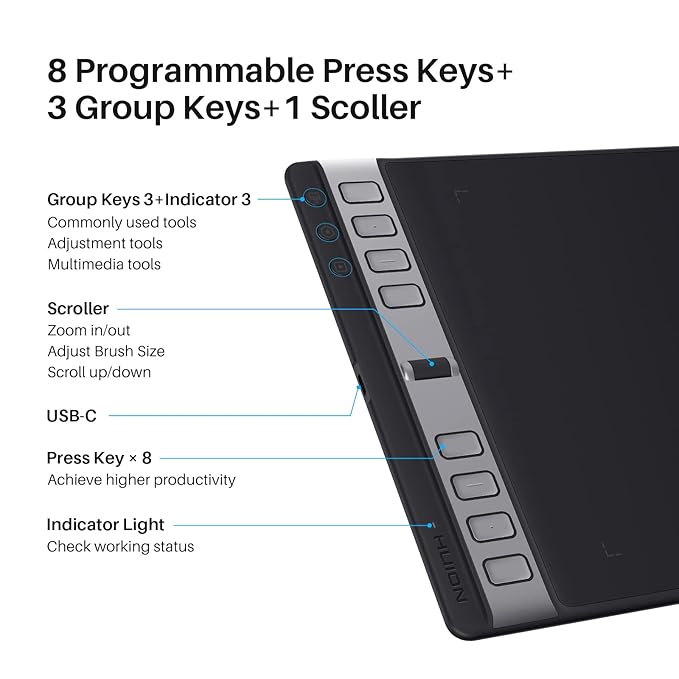 8 Programmable Press Keys+
3 Group Keys+1 Scoller

Group Keys 3+Indicator 3
Commonly used tools
Adjustment tools
Multimedia tools

Scroller
Zoom in/out
Adjust Brush Size
Scroll up/down

USB-C

Press Key × 8
Achieve higher productivity

Indicator Light
Check working status

HUION