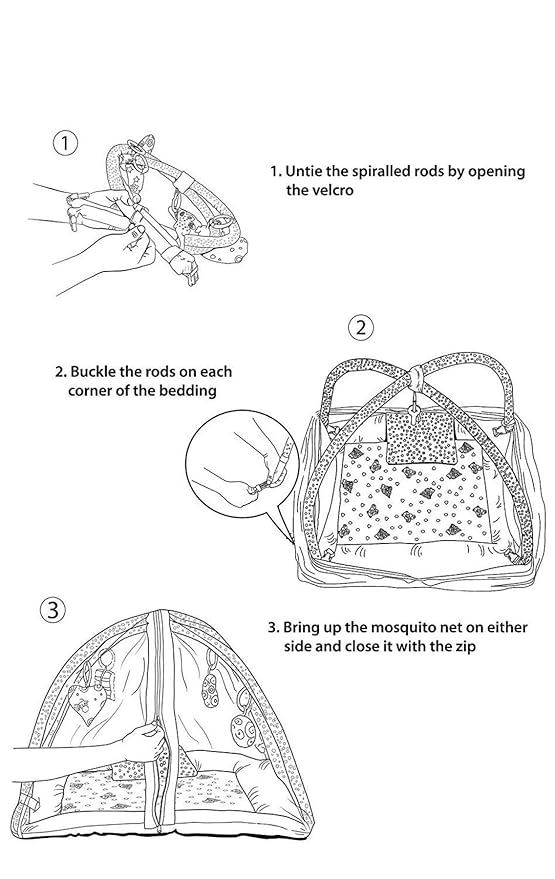 1

1. Untie the spiralled rods by opening the velcro

2

2. Buckle the rods on each corner of the bedding

3

3. Bring up the mosquito net on either side and close it with the zip