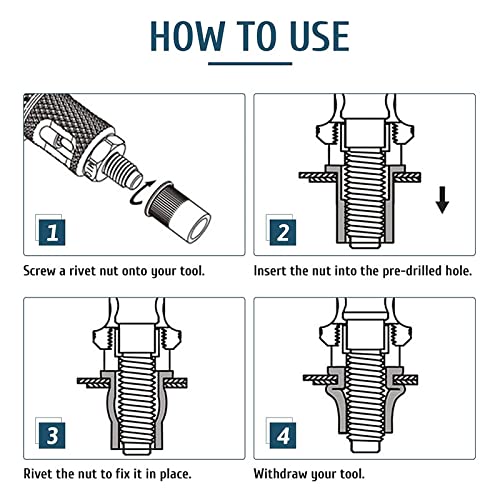 HOW TO USE

1

Screw a rivet nut onto your tool.

2

Insert the nut into the pre-drilled hole.

3

Rivet the nut to fix it in place.

4

Withdraw your tool.