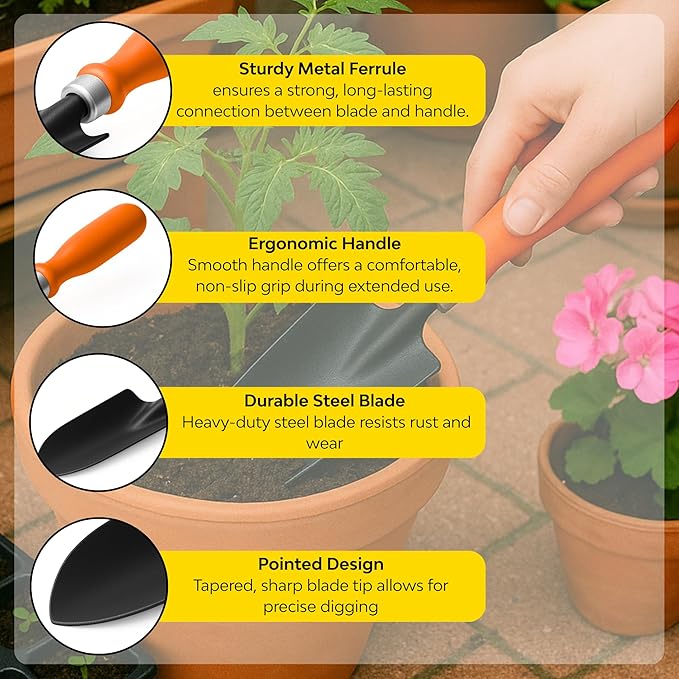 Sturdy Metal Ferrule
ensures a strong, long-lasting connection between blade and handle.

Ergonomic Handle
Smooth handle offers a comfortable, non-slip grip during extended use.

Durable Steel Blade
Heavy-duty steel blade resists rust and wear

Pointed Design
Tapered, sharp blade tip allows for precise digging