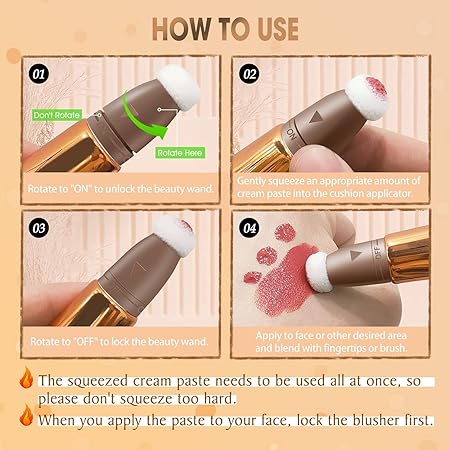 HOW TO USE

01

Don't Rotate

Rotate Here

Rotate to "ON" to unlock the beauty wand.

02

ON

Gently squeeze an appropriate amount of cream paste into the cushion applicator.

03

Rotate to "OFF" to lock the beauty wand.

04

OFF

Apply to face or other desired area and blend with fingertips or brush.

The squeezed cream paste needs to be used all at once, so please don't squeeze too hard.

When you apply the paste to your face, lock the blusher first.