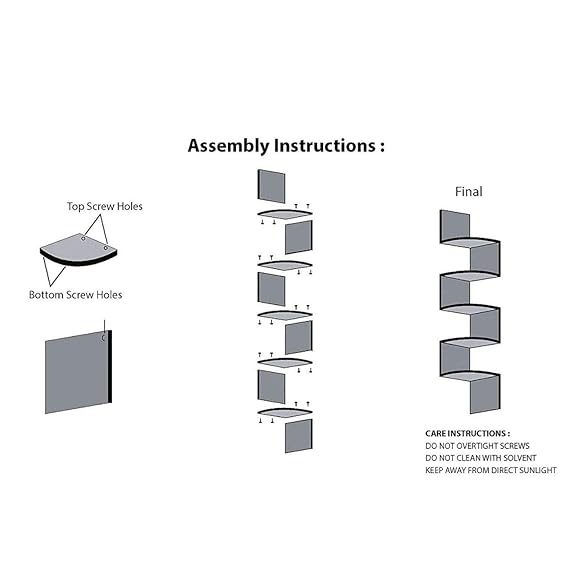 Assembly Instructions :

Top Screw Holes

Bottom Screw Holes

Final

CARE INSTRUCTIONS :
DO NOT OVERTIGHT SCREWS
DO NOT CLEAN WITH SOLVENT
KEEP AWAY FROM DIRECT SUNLIGHT