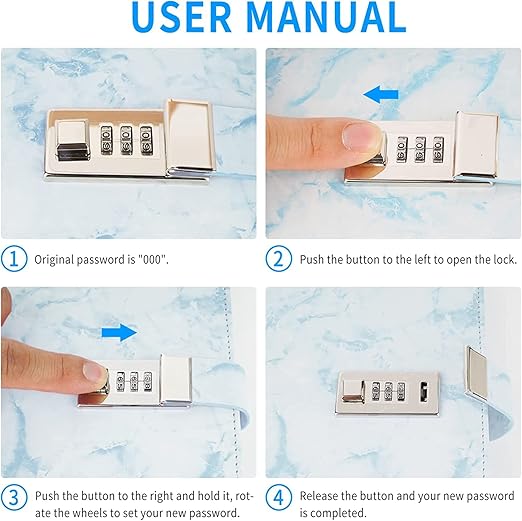 USER MANUAL

1 Original password is "000".

2 Push the button to the left to open the lock.

3 Push the button to the right and hold it, rotate the wheels to set your new password.

4 Release the button and your new password is completed.