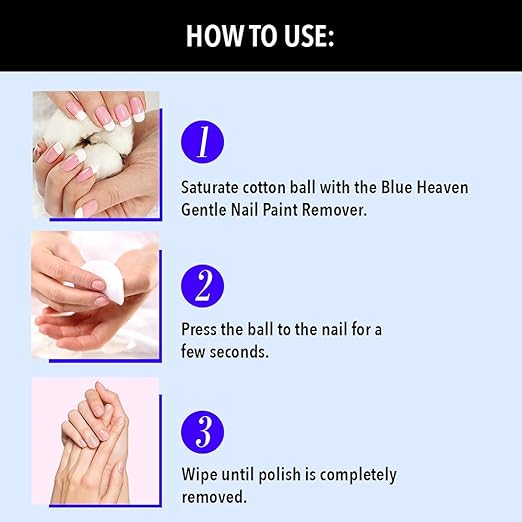 HOW TO USE:

1

Saturate cotton ball with the Blue Heaven Gentle Nail Paint Remover.

2

Press the ball to the nail for a few seconds.

3

Wipe until polish is completely removed.