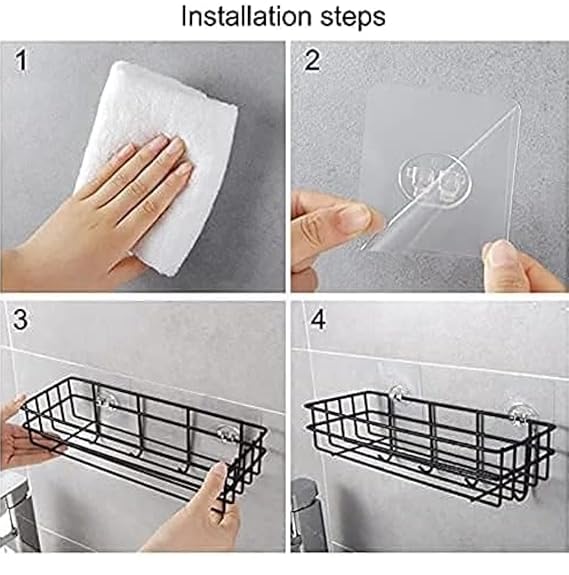 Installation steps

1

2

3

4