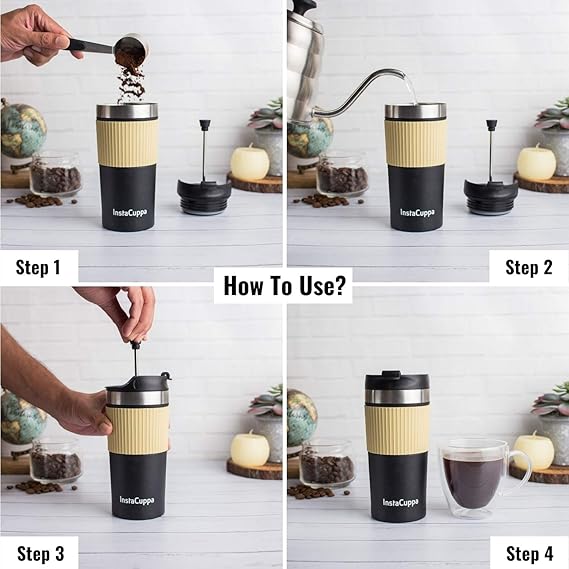 InstaCuppa

Step 1

InstaCuppa

Step 2

How To Use?

InstaCuppa

Step 3

InstaCuppa

Step 4