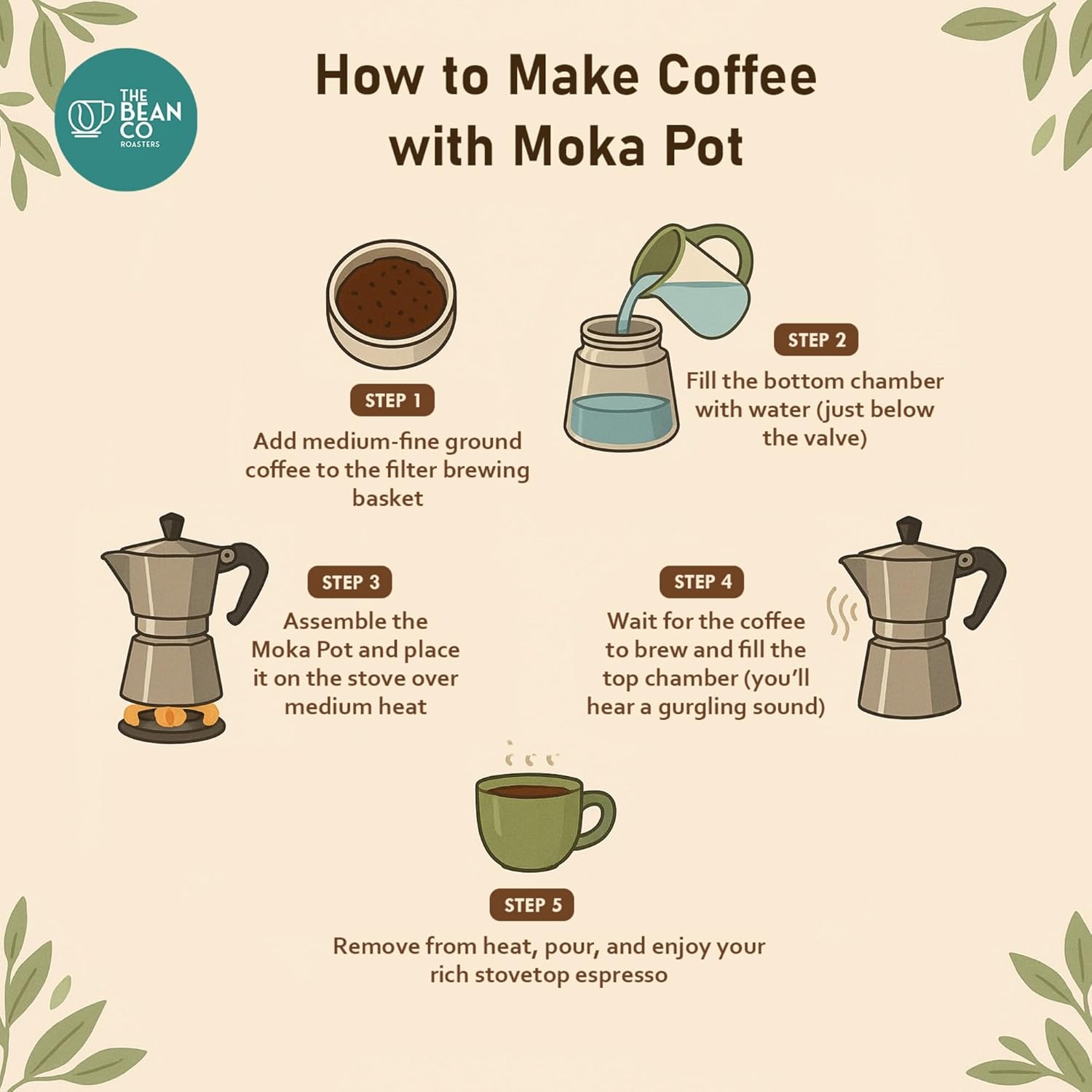 THE BEAN CO ROASTERS

How to Make Coffee with Moka Pot

STEP 1
Add medium-fine ground coffee to the filter brewing basket

STEP 2
Fill the bottom chamber with water (just below the valve)

STEP 3
Assemble the Moka Pot and place it on the stove over medium heat

STEP 4
Wait for the coffee to brew and fill the top chamber (you'll hear a gurgling sound)

STEP 5
Remove from heat, pour, and enjoy your rich stovetop espresso