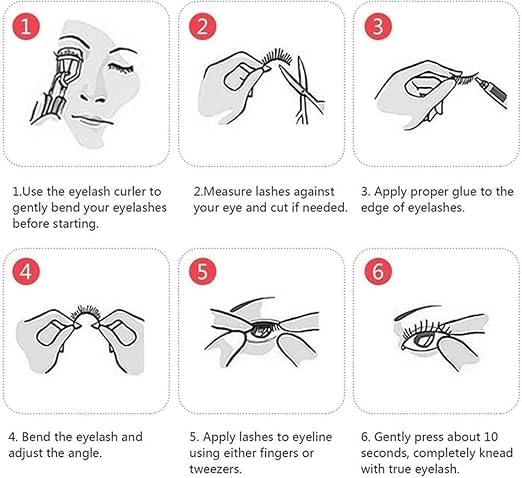 1

2

3

1.Use the eyelash curler to gently bend your eyelashes before starting.

2.Measure lashes against your eye and cut if needed.

3. Apply proper glue to the edge of eyelashes.

4

5

6

4. Bend the eyelash and adjust the angle.

5. Apply lashes to eyeline using either fingers or tweezers.

6. Gently press about 10 seconds, completely knead with true eyelash.