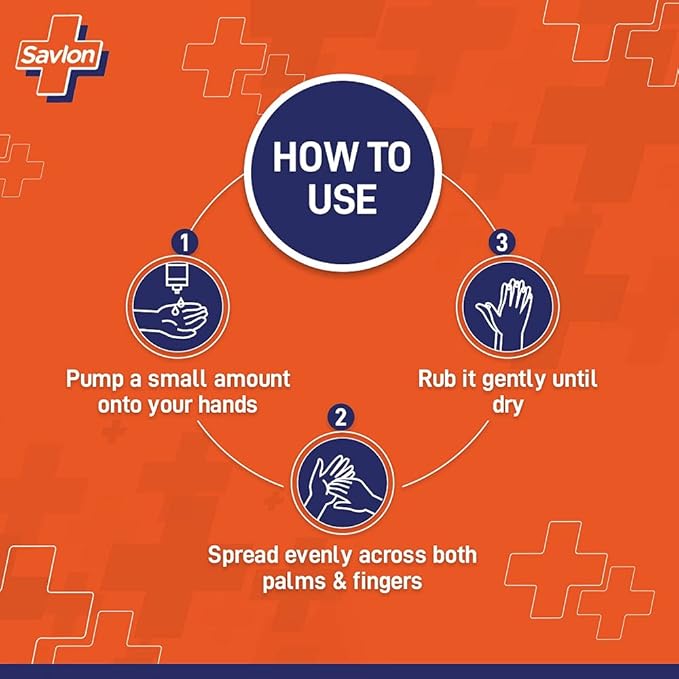 Savlon

HOW TO USE

1

Pump a small amount onto your hands

2

Spread evenly across both palms & fingers

3

Rub it gently until dry