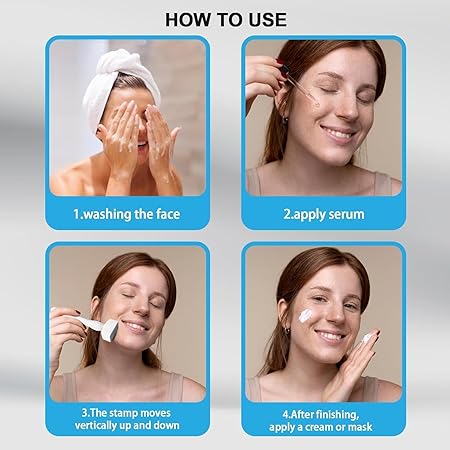 HOW TO USE

1.washing the face

2.apply serum

3.The stamp moves vertically up and down

4.After finishing, apply a cream or mask