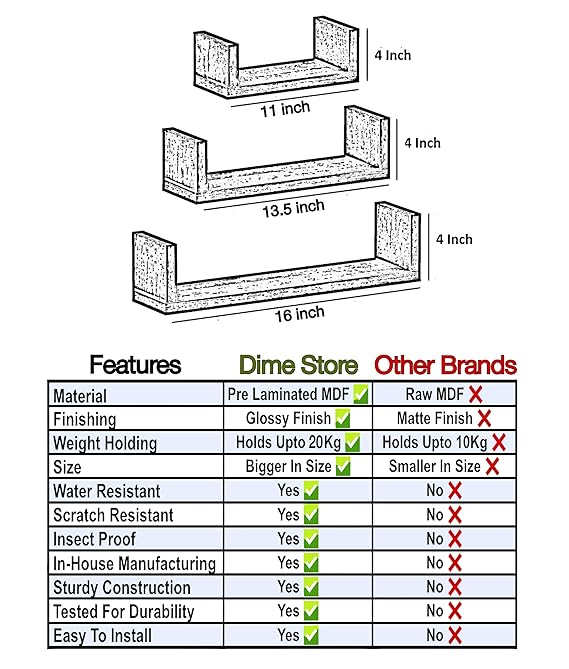 4 Inch
11 inch
4 Inch
13.5 inch
4 Inch
16 inch

| Features | Dime Store | Other Brands |
|---|---|---|
| Material | Pre Laminated MDF ✅ | Raw MDF ❌ |
| Finishing | Glossy Finish ✅ | Matte Finish ❌ |
| Weight Holding | Holds Upto 20Kg ✅ | Holds Upto 10Kg ❌ |
| Size | Bigger In Size ✅ | Smaller In Size ❌ |
| Water Resistant | Yes ✅ | No ❌ |
| Scratch Resistant | Yes ✅ | No ❌ |
| Insect Proof | Yes ✅ | No ❌ |
| In-House Manufacturing | Yes ✅ | No ❌ |
| Sturdy Construction | Yes ✅ | No ❌ |
| Tested For Durability | Yes ✅ | No ❌ |
| Easy To Install | Yes ✅ | No ❌ |