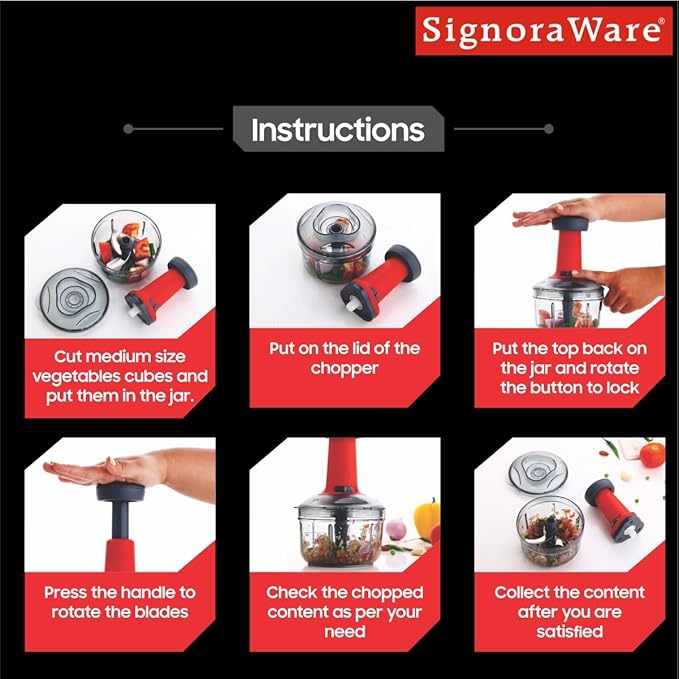 SignoraWare®

Instructions

Cut medium size vegetables cubes and put them in the jar.

Put on the lid of the chopper

Put the top back on the jar and rotate the button to lock

Press the handle to rotate the blades

Check the chopped content as per your need

Collect the content after you are satisfied