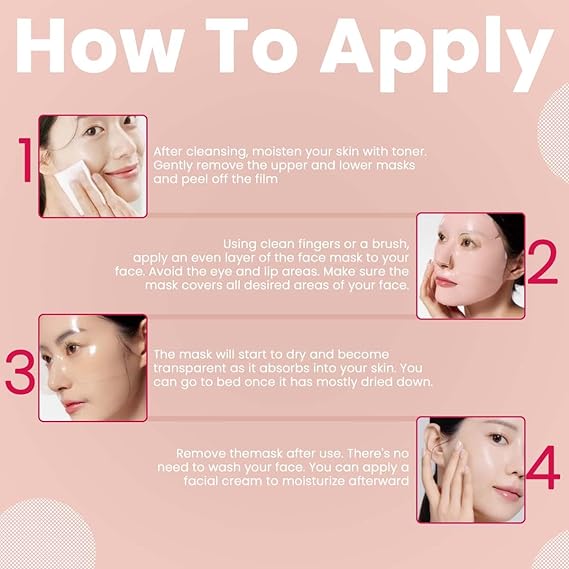 How To Apply

1

After cleansing, moisten your skin with toner. Gently remove the upper and lower masks and peel off the film

Using clean fingers or a brush, apply an even layer of the face mask to your face. Avoid the eye and lip areas. Make sure the mask covers all desired areas of your face.

2

3

The mask will start to dry and become transparent as it absorbs into your skin. You can go to bed once it has mostly dried down.

Remove themask after use. There's no need to wash your face. You can apply a facial cream to moisturize afterward

4