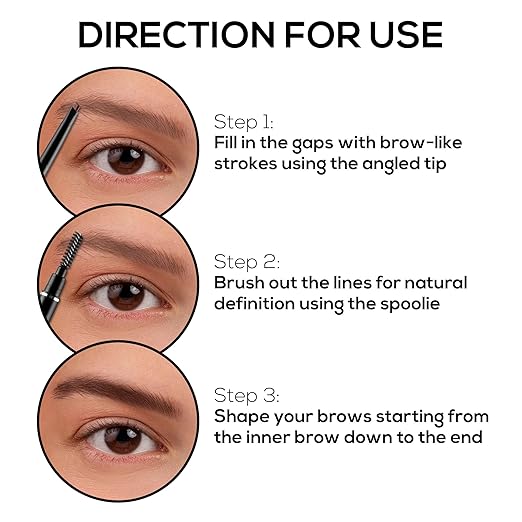 DIRECTION FOR USE

Step 1:
Fill in the gaps with brow-like strokes using the angled tip

Step 2:
Brush out the lines for natural definition using the spoolie

Step 3:
Shape your brows starting from the inner brow down to the end