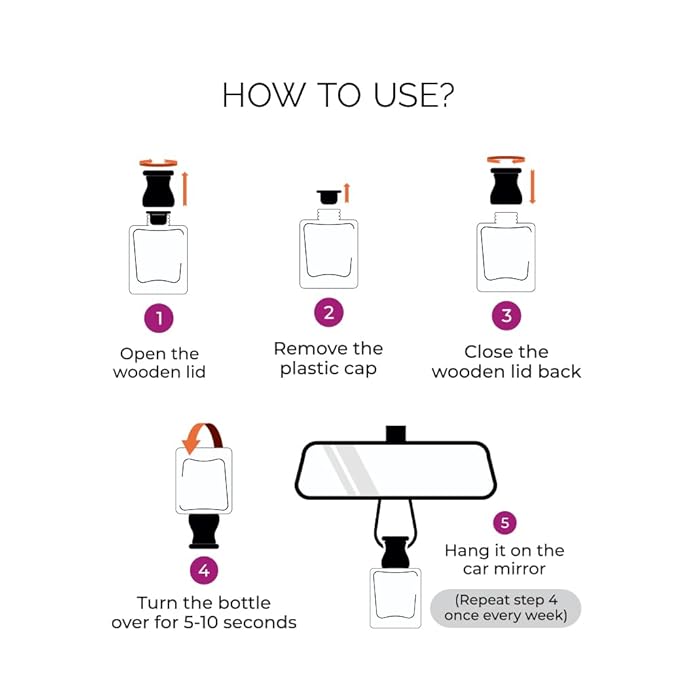 HOW TO USE?

1
Open the wooden lid

2
Remove the plastic cap

3
Close the wooden lid back

4
Turn the bottle over for 5-10 seconds

5
Hang it on the car mirror

(Repeat step 4 once every week)