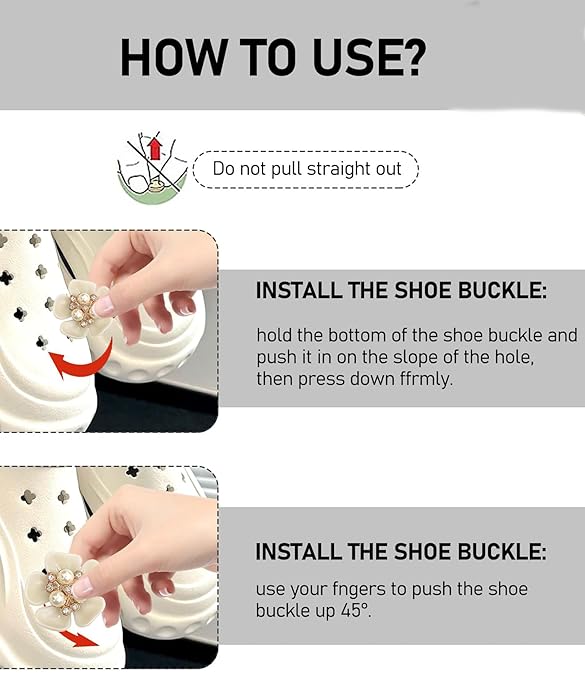 HOW TO USE?

Do not pull straight out

INSTALL THE SHOE BUCKLE:

hold the bottom of the shoe buckle and push it in on the slope of the hole, then press down ffrmly.

INSTALL THE SHOE BUCKLE:

use your fngers to push the shoe buckle up 45°.