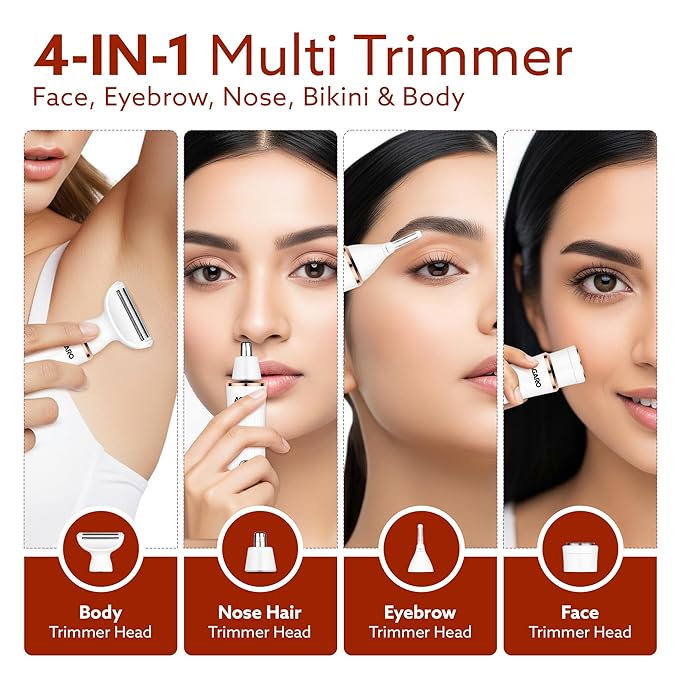 4-IN-1 Multi Trimmer
Face, Eyebrow, Nose, Bikini & Body

AGARO

AGARO

Body
Trimmer Head

Nose Hair
Trimmer Head

Eyebrow
Trimmer Head

Face
Trimmer Head