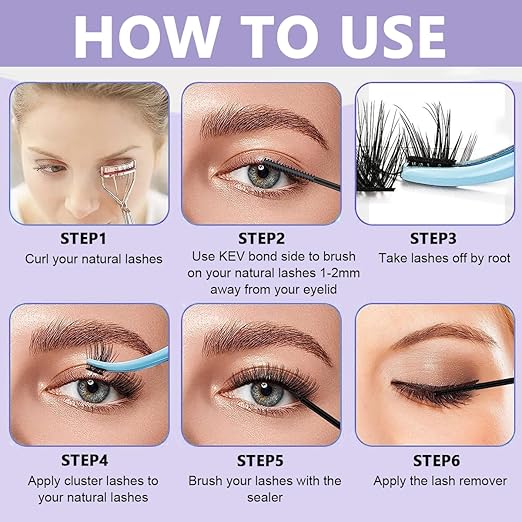 HOW TO USE

STEP1
Curl your natural lashes

STEP2
Use KEV bond side to brush on your natural lashes 1-2mm away from your eyelid

STEP3
Take lashes off by root

STEP4
Apply cluster lashes to your natural lashes

STEP5
Brush your lashes with the sealer

STEP6
Apply the lash remover