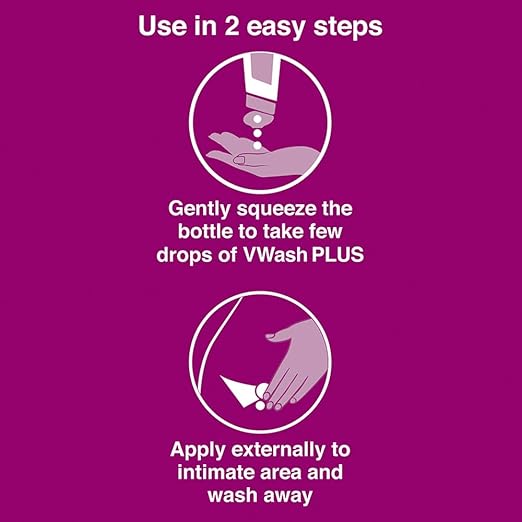 Use in 2 easy steps

Gently squeeze the bottle to take few drops of VWash PLUS

Apply externally to intimate area and wash away