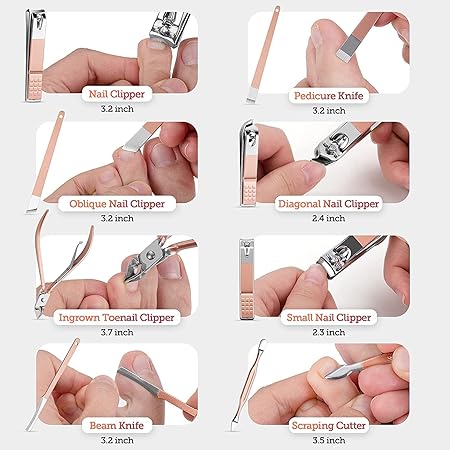 Nail Clipper
3.2 inch

Pedicure Knife
3.2 inch

Oblique Nail Clipper
3.2 inch

Diagonal Nail Clipper
2.4 inch

Ingrown Toenail Clipper
3.7 inch

Small Nail Clipper
2.3 inch

Beam Knife
3.2 inch

Scraping Cutter
3.5 inch