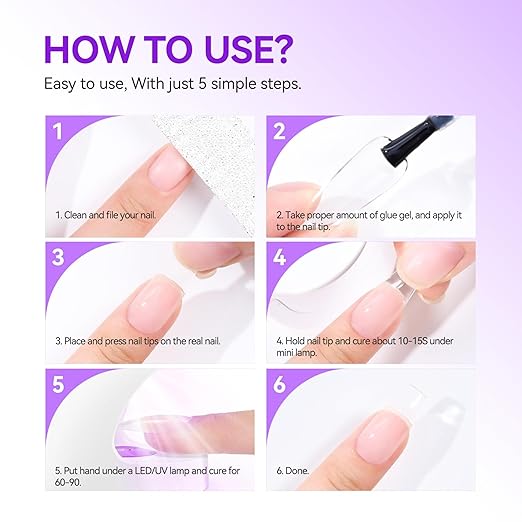 HOW TO USE?

Easy to use, With just 5 simple steps.

1

1. Clean and file your nail.

2

2. Take proper amount of glue gel, and apply it to the nail tip.

3

3. Place and press nail tips on the real nail.

4

4. Hold nail tip and cure about 10-15S under mini lamp.

5

5. Put hand under a LED/UV lamp and cure for 60-90.

6

6. Done.