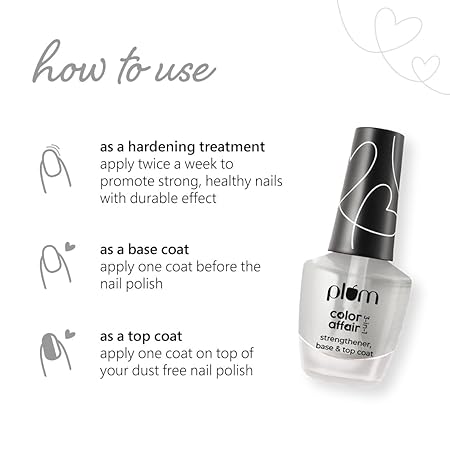 how to use

as a hardening treatment
apply twice a week to promote strong, healthy nails with durable effect

as a base coat
apply one coat before the nail polish

as a top coat
apply one coat on top of your dust free nail polish

plum
color affair 3-in-1
strengthener, base & top coat