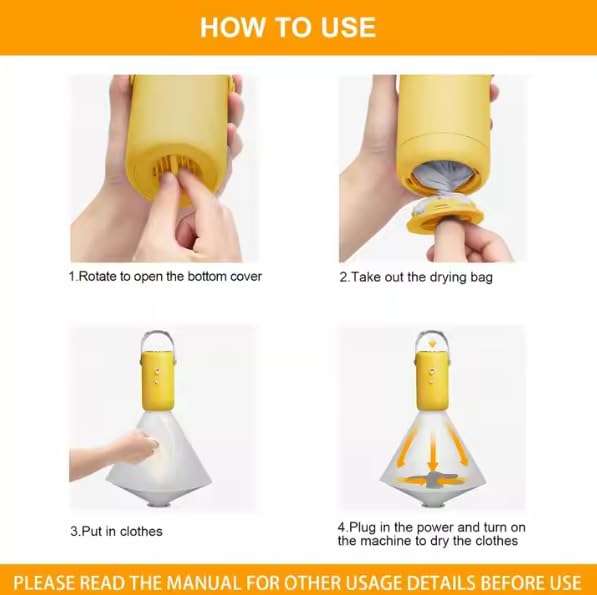 HOW TO USE

1.Rotate to open the bottom cover

2.Take out the drying bag

3.Put in clothes

4.Plug in the power and turn on the machine to dry the clothes

PLEASE READ THE MANUAL FOR OTHER USAGE DETAILS BEFORE USE