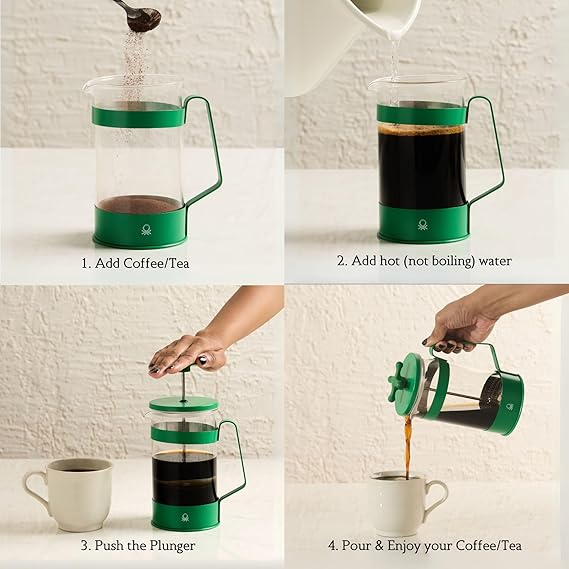 1. Add Coffee/Tea

2. Add hot (not boiling) water

3. Push the Plunger

4. Pour & Enjoy your Coffee/Tea