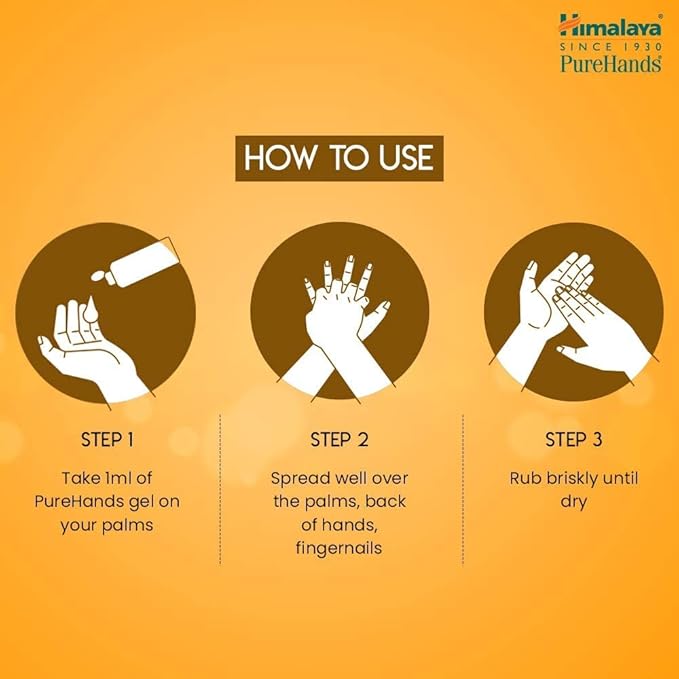 Himalaya®
SINCE 1930
PureHands®

HOW TO USE

STEP 1

Take 1ml of PureHands gel on your palms

STEP 2

Spread well over the palms, back of hands, fingernails

STEP 3

Rub briskly until dry