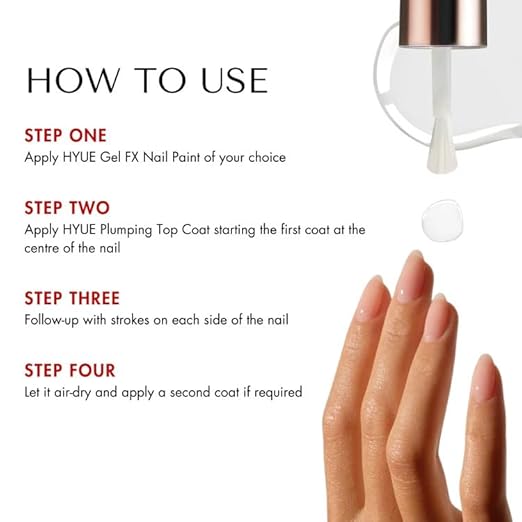 HOW TO USE

STEP ONE
Apply HYUE Gel FX Nail Paint of your choice

STEP TWO
Apply HYUE Plumping Top Coat starting the first coat at the centre of the nail

STEP THREE
Follow-up with strokes on each side of the nail

STEP FOUR
Let it air-dry and apply a second coat if required