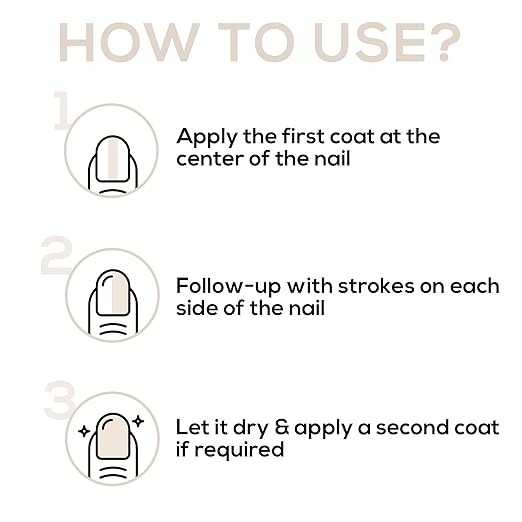 HOW TO USE?

1
Apply the first coat at the center of the nail

2
Follow-up with strokes on each side of the nail

3
Let it dry & apply a second coat if required