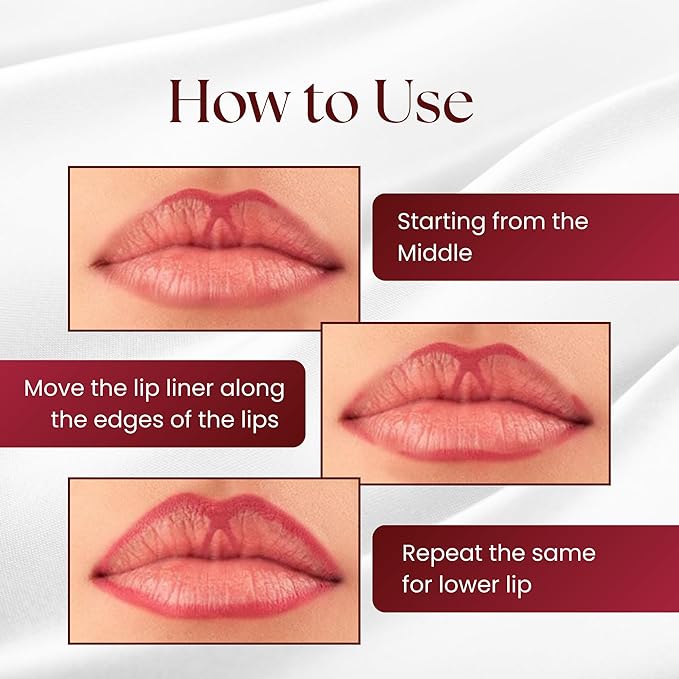 How to Use

Starting from the Middle

Move the lip liner along the edges of the lips

Repeat the same for lower lip