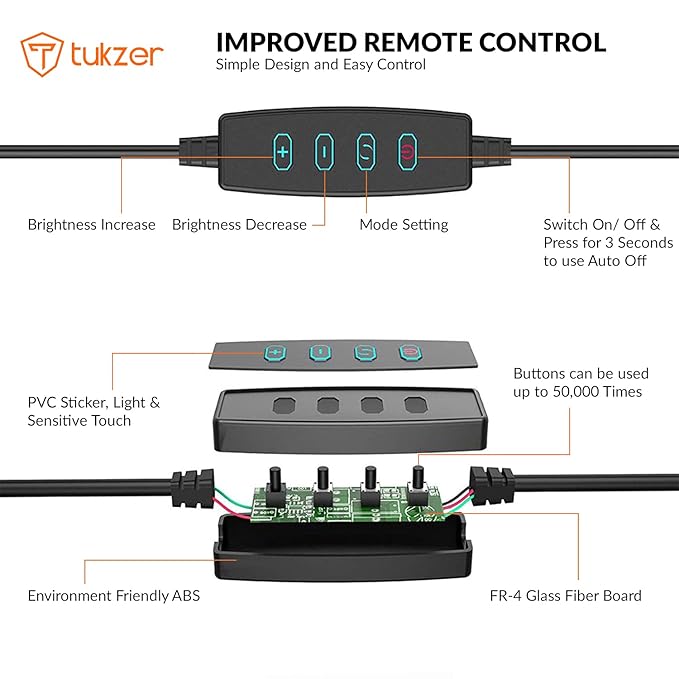 tukzer

IMPROVED REMOTE CONTROL
Simple Design and Easy Control

Brightness Increase

Brightness Decrease

Mode Setting

Switch On/ Off & Press for 3 Seconds to use Auto Off

PVC Sticker, Light & Sensitive Touch

Buttons can be used up to 50,000 Times

Environment Friendly ABS

FR-4 Glass Fiber Board