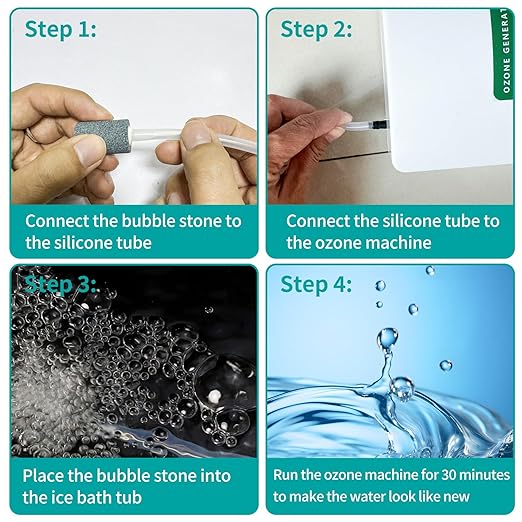 Step 1:

Connect the bubble stone to the silicone tube

Step 2:

OZONE GENERAT

Connect the silicone tube to the ozone machine

Step 3:

Place the bubble stone into the ice bath tub

Step 4:

Run the ozone machine for 30 minutes to make the water look like new