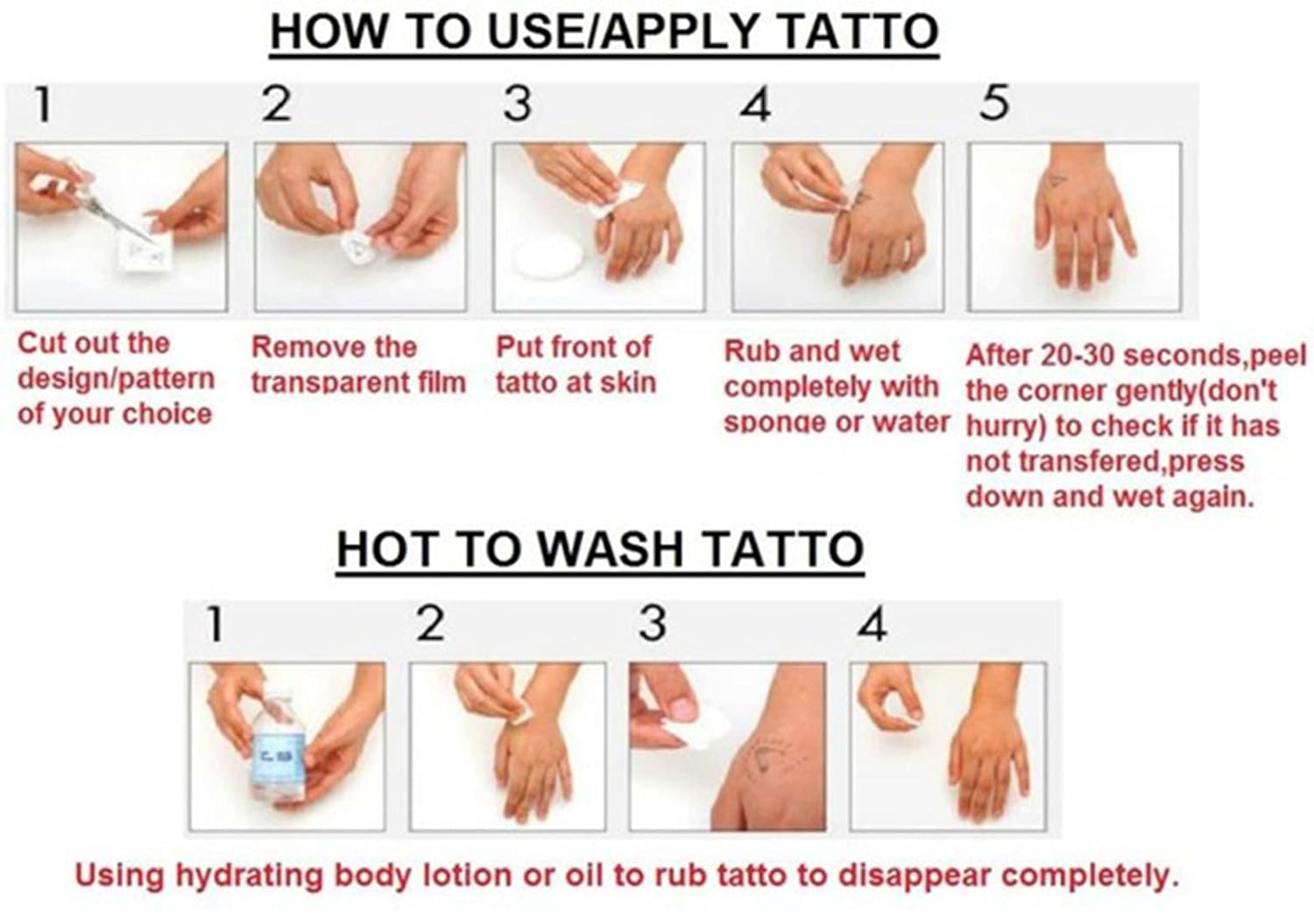 HOW TO USE/APPLY TATTO

1

Cut out the design/pattern of your choice

2

Remove the transparent film

3

Put front of tatto at skin

4

Rub and wet completely with sponge or water

5

After 20-30 seconds,peel the corner gently(don't hurry) to check if it has not transfered,press down and wet again.

HOT TO WASH TATTO

1

2

3

4

Using hydrating body lotion or oil to rub tatto to disappear completely.