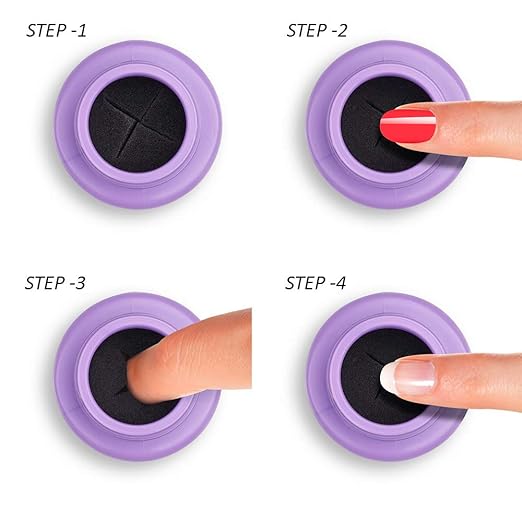 STEP -1

STEP -2

STEP -3

STEP -4