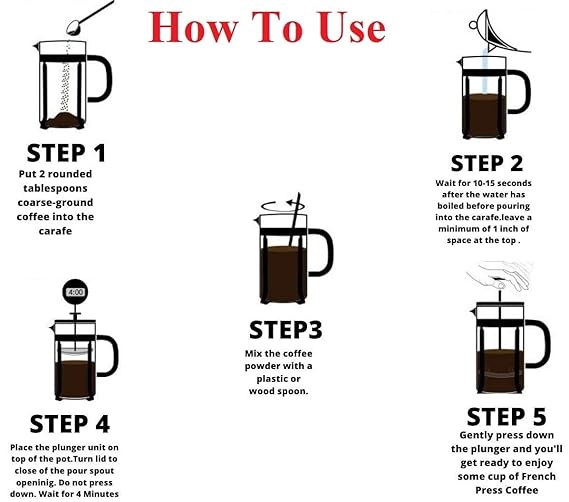 How To Use

STEP 1
Put 2 rounded tablespoons coarse-ground coffee into the carafe

STEP 2
Wait for 10-15 seconds after the water has boiled before pouring into the carafe.leave a minimum of 1 inch of space at the top .

STEP3
Mix the coffee powder with a plastic or wood spoon.

4:00

STEP 4
Place the plunger unit on top of the pot.Turn lid to close of the pour spout openinig. Do not press down. Wait for 4 Minutes

STEP 5
Gently press down the plunger and you'll get ready to enjoy some cup of French Press Coffee