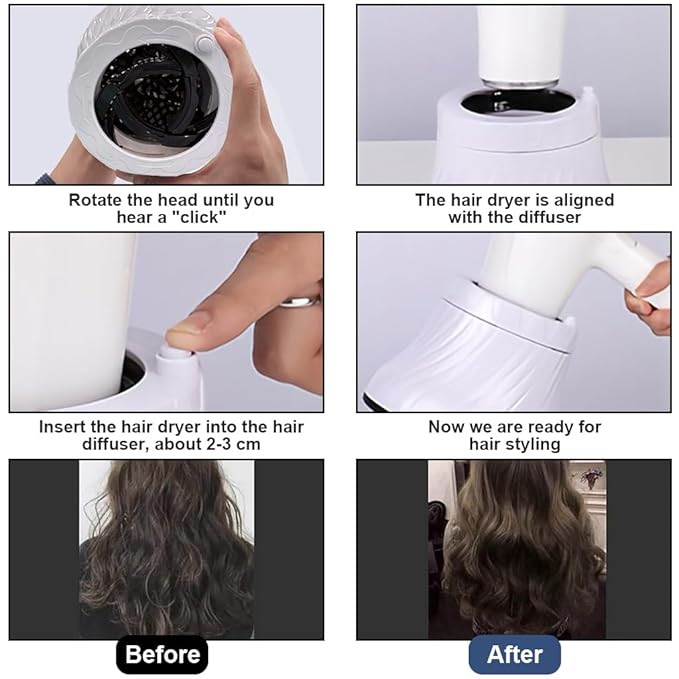 Rotate the head until you hear a "click"

The hair dryer is aligned with the diffuser

Insert the hair dryer into the hair diffuser, about 2-3 cm

Now we are ready for hair styling

Before

After