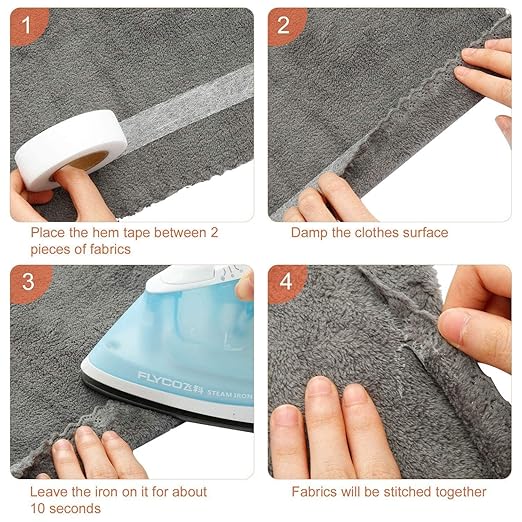 1

Place the hem tape between 2 pieces of fabrics

2

Damp the clothes surface

3

FLYCO飞科 STEAM IRON

Leave the iron on it for about 10 seconds

4

Fabrics will be stitched together