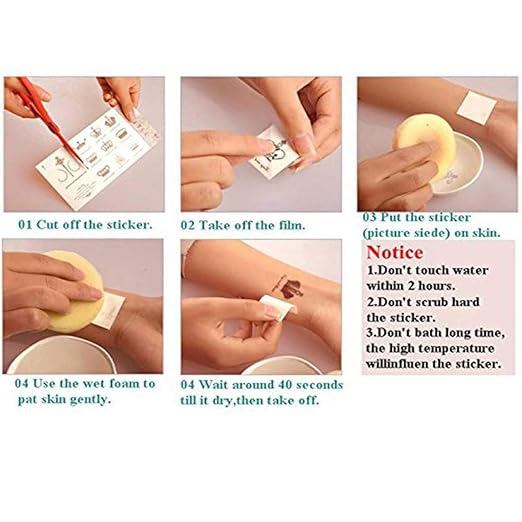 01 Cut off the sticker.

02 Take off the film.

03 Put the sticker (picture siede) on skin.

04 Use the wet foam to pat skin gently.

04 Wait around 40 seconds till it dry,then take off.

Notice
1.Don't touch water within 2 hours.
2.Don't scrub hard the sticker.
3.Don't bath long time, the high temperature willinfluen the sticker.